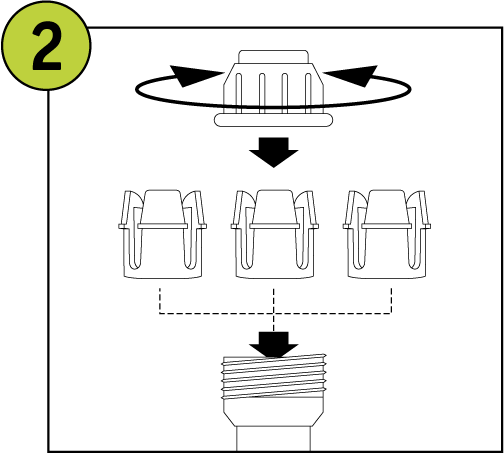 2